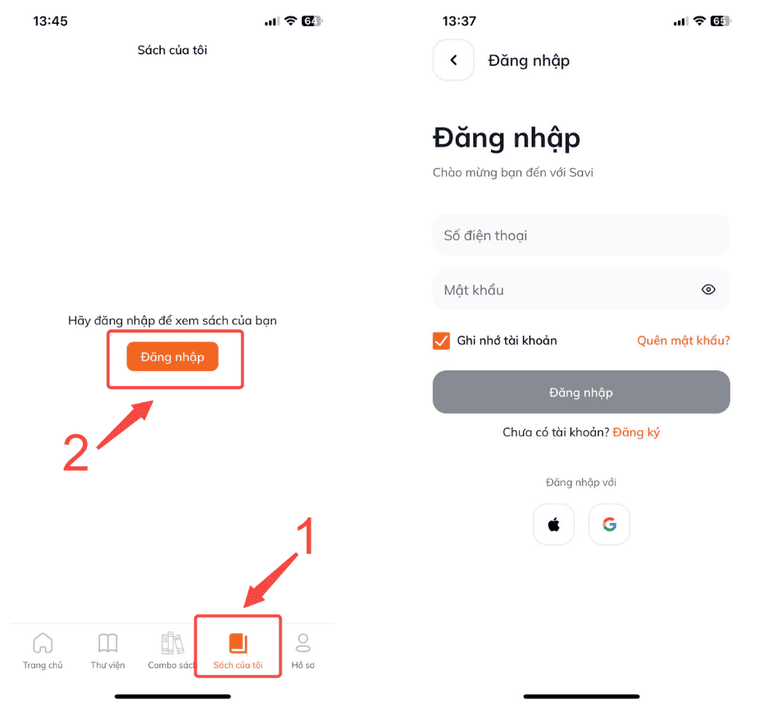 13:45

64

Sách của tôi

Hãy đăng nhập để xem sách của bạn

Đăng nhập

2

1

Trang chủ

Thư viện

Combo sách

Sách của tôi

Hồ sơ

13:37

65

Đăng nhập

Đăng nhập

Chào mừng bạn đến với Savi

Số điện thoại

Mật khẩu

Ghi nhớ tài khoản

Quên mật khẩu?

Đăng nhập

Chưa có tài khoản? Đăng ký

Đăng nhập với

G